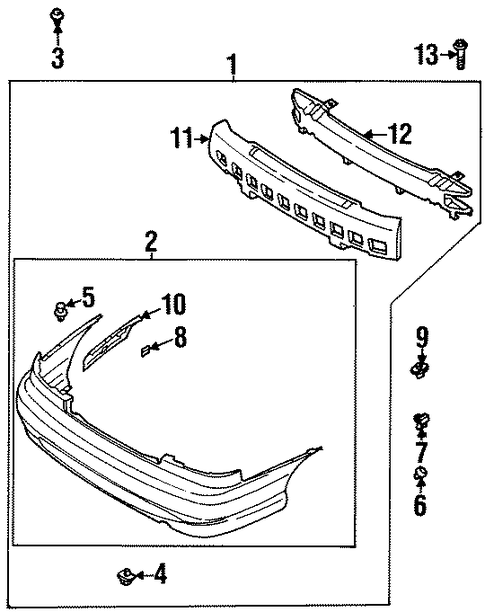 3
1
13
11
12
2
5
10
8
9
7
6
4