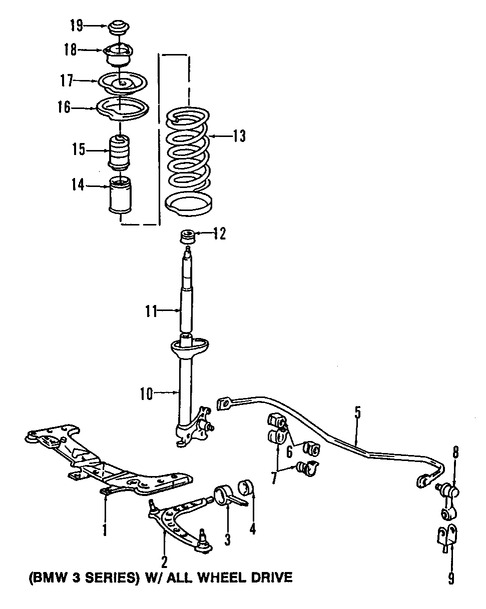 19
18
17
16
15
14
13
12
11
10
5
6
7
8
1
2
3
4
9
(BMW 3 SERIES) W/ ALL WHEEL DRIVE